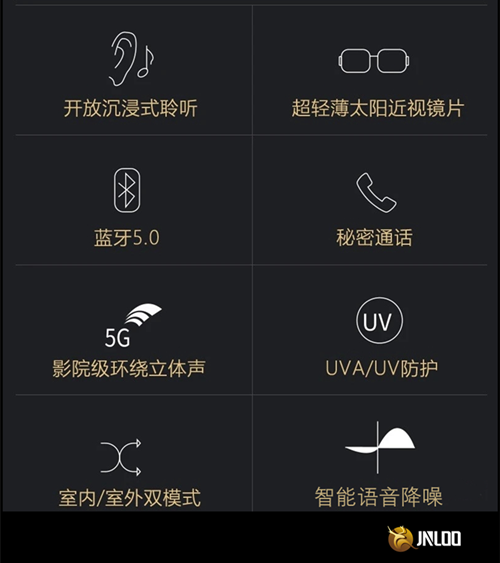 开放沉浸式聆听

超轻薄太阳近视镜片

蓝牙5.0

秘密通话

5G

影院级环绕立体声

UV

UVA/UV防护

室内/室外双模式

智能语音降噪

JNLOO